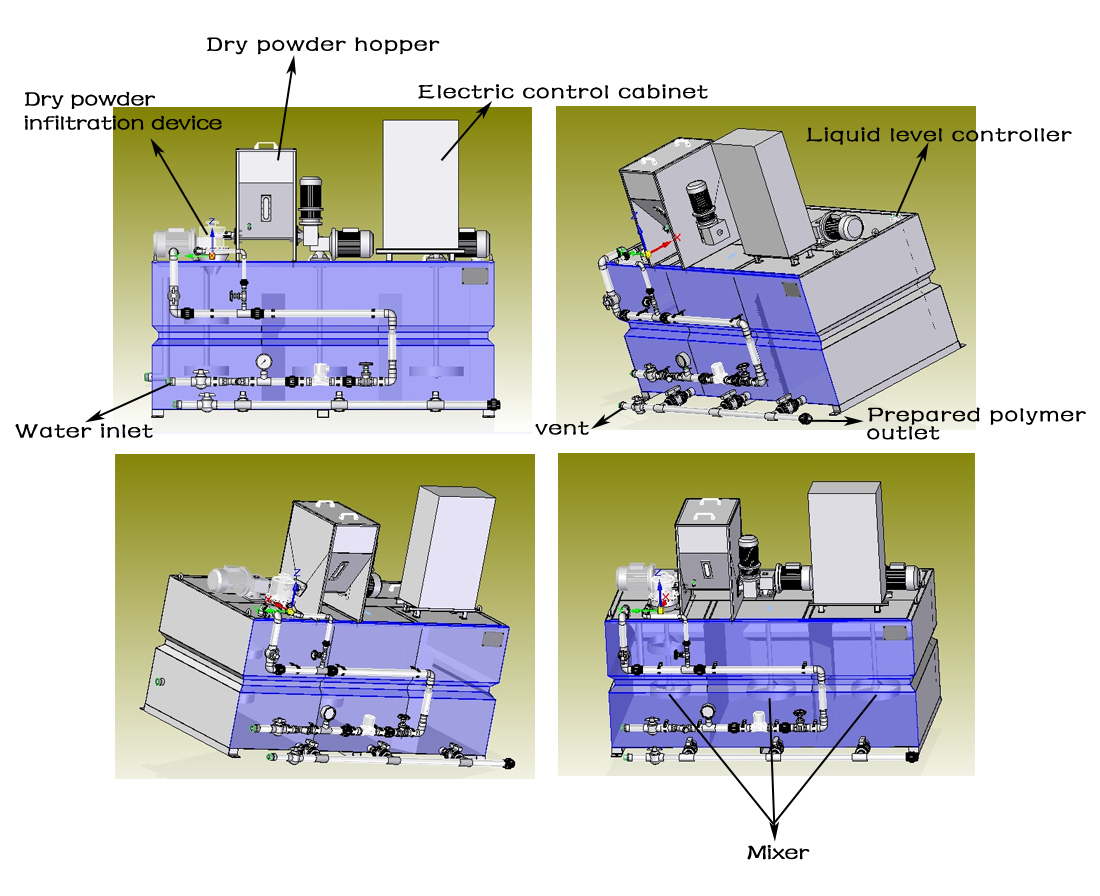 Dry powder hopper

Dry powder infiltration device

Electric control cabinet

Liquid level controller

Water inlet

vent

Prepared polymer outlet

Mixer